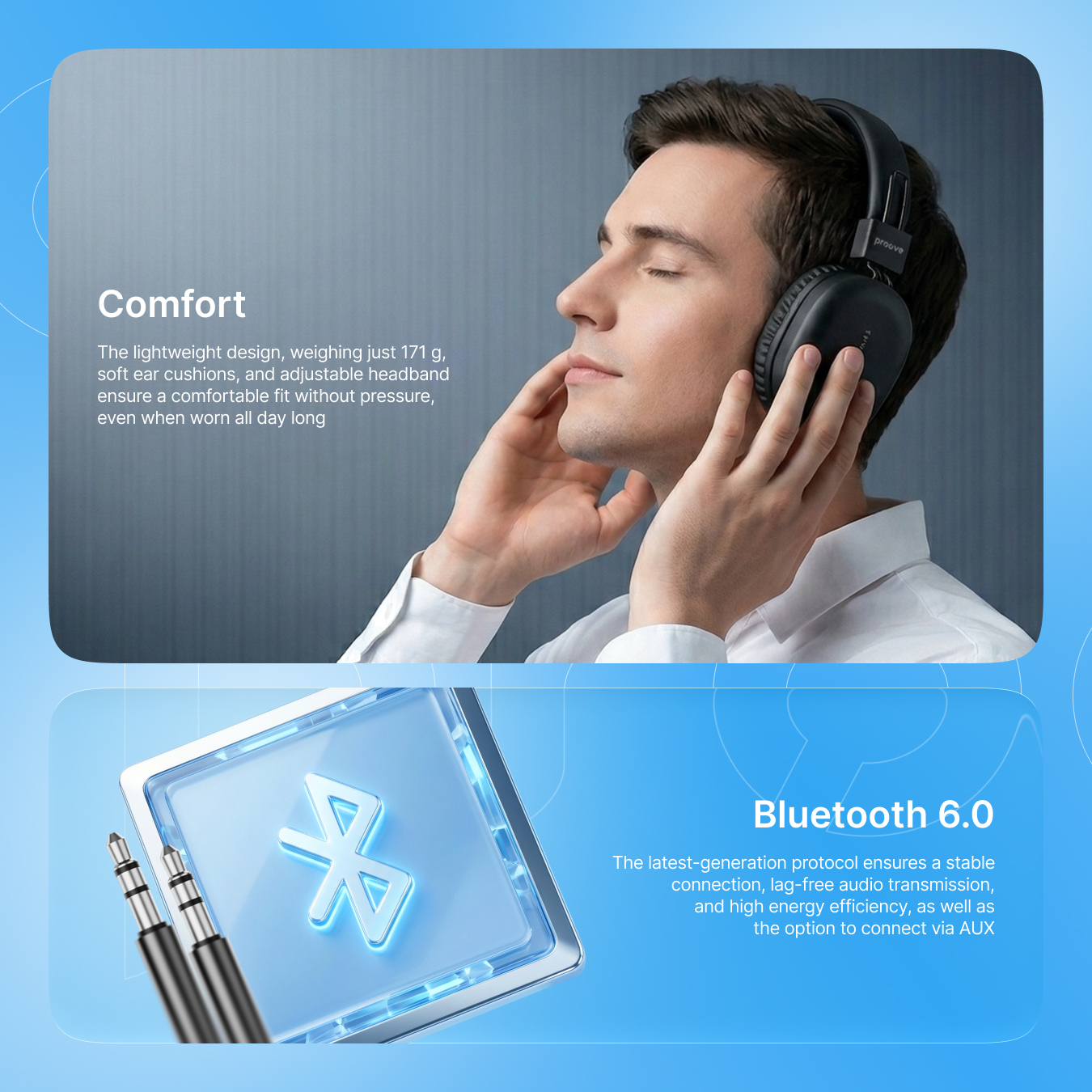 Comfort

The lightweight design, weighing just 171 g, soft ear cushions, and adjustable headband ensure a comfortable fit without pressure, even when worn all day long

proove

Bluetooth 6.0

The latest-generation protocol ensures a stable connection, lag-free audio transmission, and high energy efficiency, as well as the option to connect via AUX